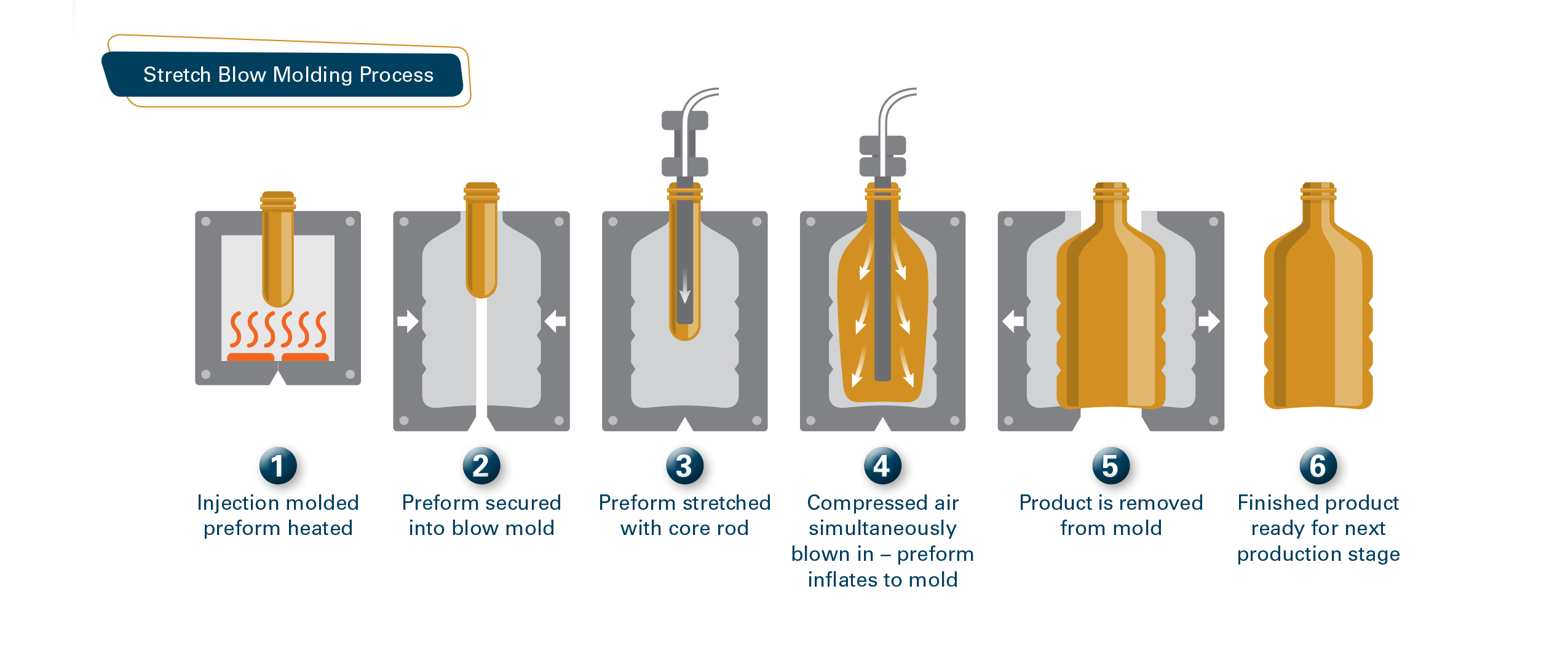 Stretch Blow Molding Process

1
Injection molded preform heated

2
Preform secured into blow mold

3
Preform stretched with core rod

4
Compressed air simultaneously blown in – preform inflates to mold

5
Product is removed from mold

6
Finished product ready for next production stage